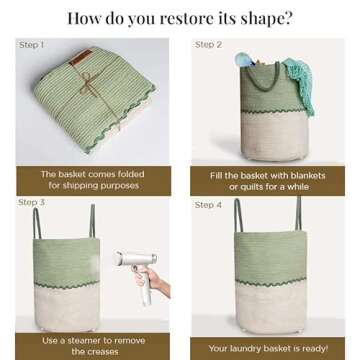 How do you restore its shape?

Step 1

The basket comes folded for shipping purposes

Step 2

Fill the basket with blankets or quilts for a while

Step 3

Use a steamer to remove the creases

Step 4

Your laundry basket is ready!