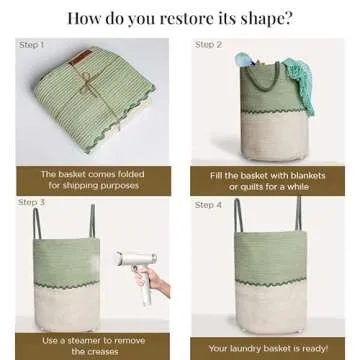 How do you restore its shape?

Step 1

The basket comes folded for shipping purposes

Step 2

Fill the basket with blankets or quilts for a while

Step 3

Use a steamer to remove the creases

Step 4

Your laundry basket is ready!