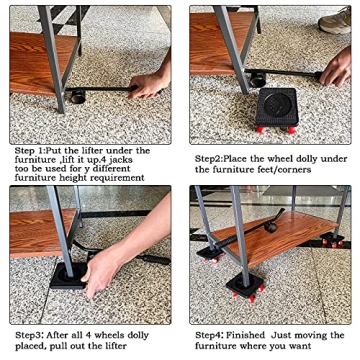 Step 1:Put the lifter under the furniture ,lift it up.4 jacks too be used for y different furniture height requirement

Step2:Place the wheel dolly under the furniture feet/corners

Step3: After all 4 wheels dolly placed, pull out the lifter

Step4: Finished Just moving the furniture where you want