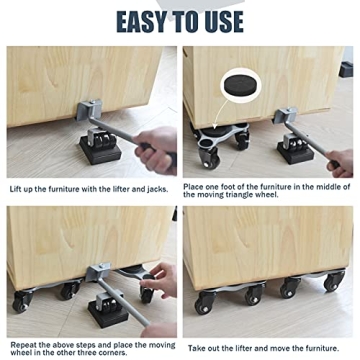 EASY TO USE

Lift up the furniture with the lifter and jacks.

Place one foot of the furniture in the middle of the moving triangle wheel.

Repeat the above steps and place the moving wheel in the other three corners.

Take out the lifter and move the furniture.