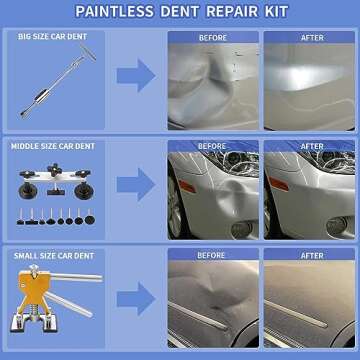 PAINTLESS DENT REPAIR KIT

BIG SIZE CAR DENT

BEFORE

AFTER

MIDDLE SIZE CAR DENT

BEFORE

AFTER

SMALL SIZE CAR DENT

BEFORE

AFTER