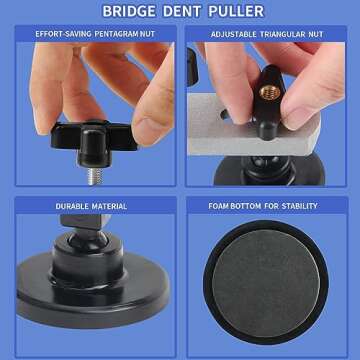 BRIDGE DENT PULLER

EFFORT-SAVING PENTAGRAM NUT

ADJUSTABLE TRIANGULAR NUT

DURABLE MATERIAL

FOAM BOTTOM FOR STABILITY