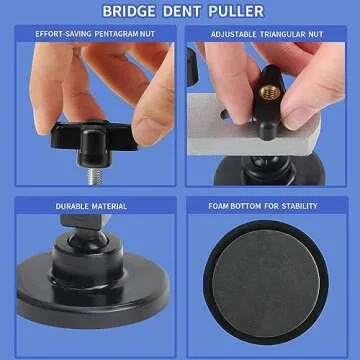 BRIDGE DENT PULLER

EFFORT-SAVING PENTAGRAM NUT

ADJUSTABLE TRIANGULAR NUT

DURABLE MATERIAL

FOAM BOTTOM FOR STABILITY