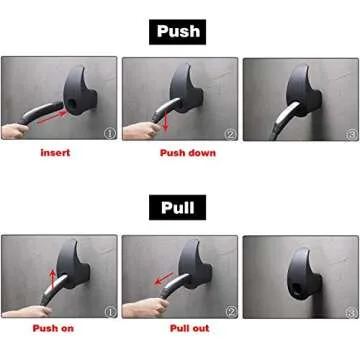 Push

①

②

③

insert

Push down

Pull

①

②

③

Push on

Pull out