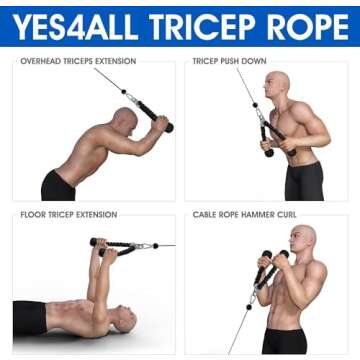 YES4ALL TRICEP ROPE

OVERHEAD TRICEPS EXTENSION

TRICEP PUSH DOWN

FLOOR TRICEP EXTENSION

CABLE ROPE HAMMER CURL