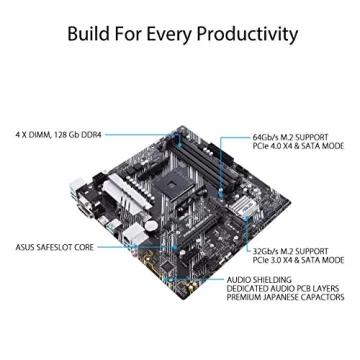 Build For Every Productivity

4 X DIMM, 128 Gb DDR4

64Gb/s M.2 SUPPORT
PCIe 4.0 X4 & SATA MODE

ASUS SAFESLOT CORE

32Gb/s M.2 SUPPORT
PCIe 3.0 X4 & SATA MODE

AUDIO SHIELDING
DEDICATED AUDIO PCB LAYERS
PREMIUM JAPANESE CAPACTORS