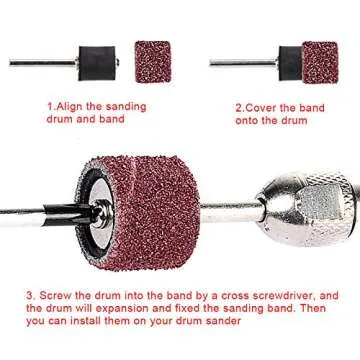 1.Align the sanding drum and band

2.Cover the band onto the drum

3. Screw the drum into the band by a cross screwdriver, and the drum will expansion and fixed the sanding band. Then you can install them on your drum sander