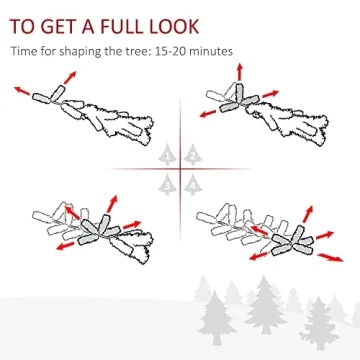 TO GET A FULL LOOK

Time for shaping the tree: 15-20 minutes

1
2
3
4