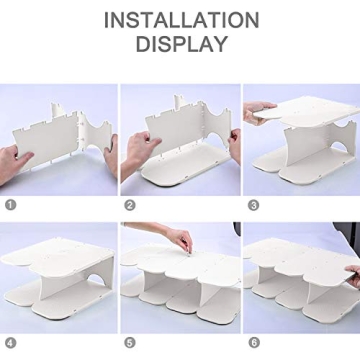 INSTALLATION
DISPLAY

1

2

3

4

5

6