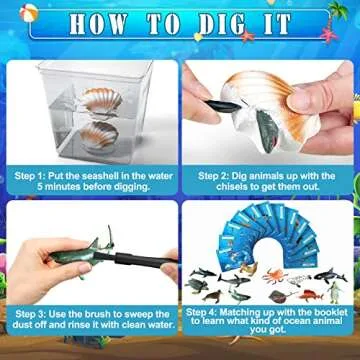 HOW TO DIG IT

Step 1: Put the seashell in the water 5 minutes before digging.

Step 2: Dig animals up with the chisels to get them out.

Step 3: Use the brush to sweep the dust off and rinse it with clean water.

Step 4: Matching up with the booklet to learn what kind of ocean animal you got.