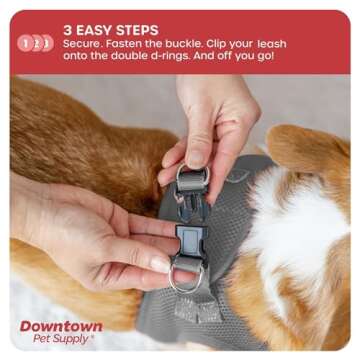 1 2 3

3 EASY STEPS
Secure. Fasten the buckle. Clip your leash onto the double d-rings. And off you go!

Downtown
Pet Supply®