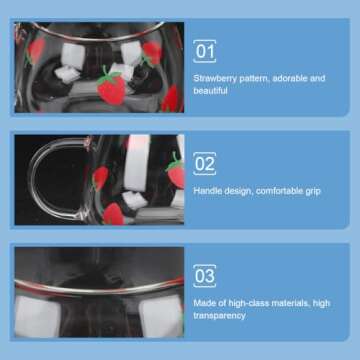 01

Strawberry pattern, adorable and beautiful

02

Handle design, comfortable grip

03

Made of high-class materials, high transparency