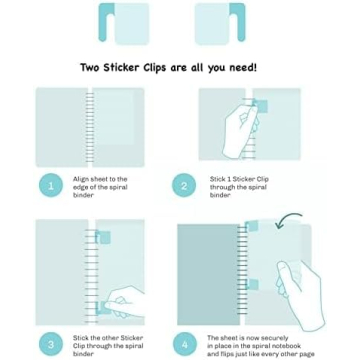 Two Sticker Clips are all you need!

1 Align sheet to the edge of the spiral binder

2 Stick 1 Sticker Clip through the spiral binder

3 Stick the other Sticker Clip through the spiral binder

4 The sheet is now securely in place in the spiral notebook and flips just like every other page