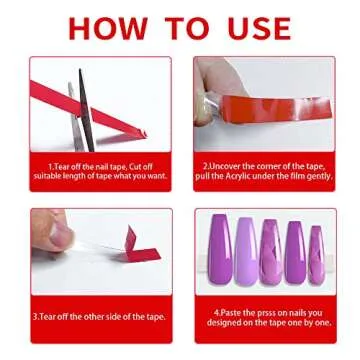 HOW TO USE

1.Tear off the nail tape, Cut off suitable length of tape what you want.

2.Uncover the corner of the tape, pull the Acrylic under the film gently.

3.Tear off the other side of the tape.

4.Paste the prsss on nails you designed on the tape one by one.