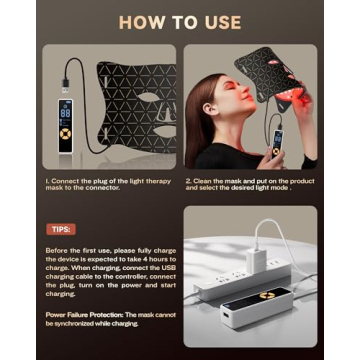 HOW TO USE

88

1. Connect the plug of the light therapy mask to the connector.

2. Clean the mask and put on the product and select the desired light mode .

TIPS:

Before the first use, please fully charge the device is expected to take 4 hours to charge. When charging, connect the USB charging cable to the controller, connect the plug, turn on the power and start charging.

Power Failure Protection: The mask cannot be synchronized while charging.