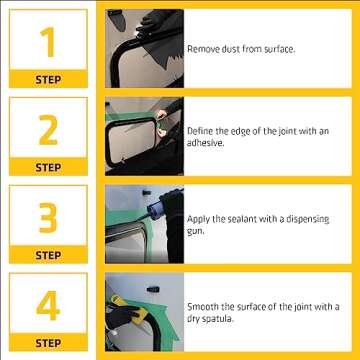 1
STEP

Remove dust from surface.

2
STEP

Define the edge of the joint with an adhesive.

3
STEP

Apply the sealant with a dispensing gun.

4
STEP

Smooth the surface of the joint with a dry spatula.