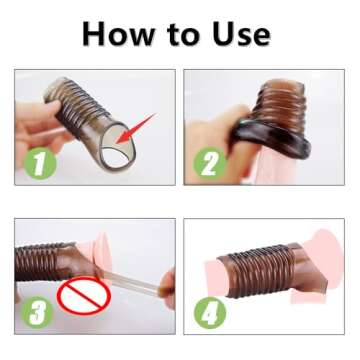 How to Use

1

2

3

4