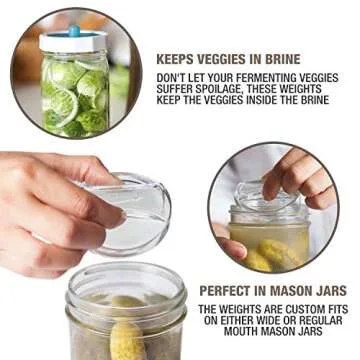 KEEPS VEGGIES IN BRINE

DON'T LET YOUR FERMENTING VEGGIES SUFFER SPOILAGE, THESE WEIGHTS KEEP THE VEGGIES INSIDE THE BRINE

PERFECT IN MASON JARS

THE WEIGHTS ARE CUSTOM FITS ON EITHER WIDE OR REGULAR MOUTH MASON JARS