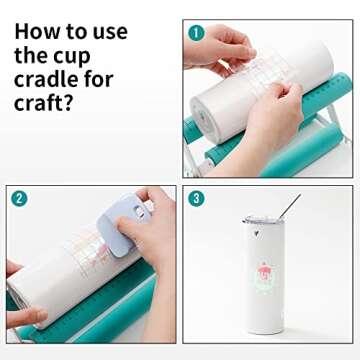 How to use the cup cradle for craft?

1

2

3