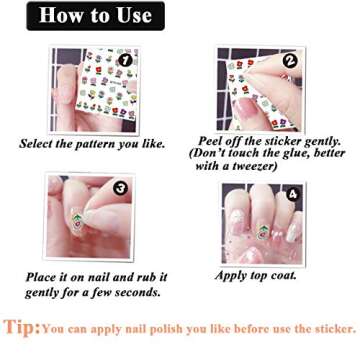 How to Use

1

Select the pattern you like.

2

Peel off the sticker gently. (Don't touch the glue, better with a tweezer)

3

Place it on nail and rub it gently for a few seconds.

4

Apply top coat.

Tip: You can apply nail polish you like before use the sticker.