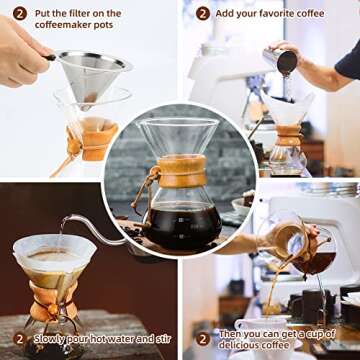 2 Put the filter on the coffeemaker pots

2 Add your favorite coffee

2 Slowly pour hot water and stir

2 Then you can get a cup of delicious coffee