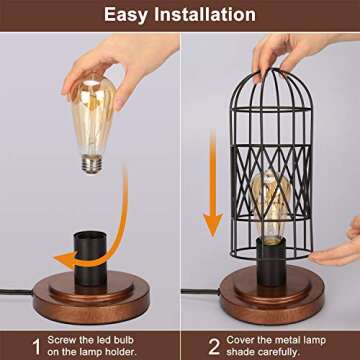 Easy Installation

1 Screw the led bulb on the lamp holder.

2 Cover the metal lamp shade carefully.