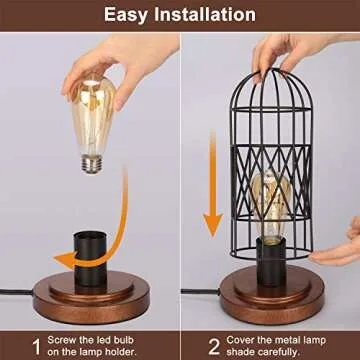 Easy Installation

1 Screw the led bulb on the lamp holder.

2 Cover the metal lamp shade carefully.