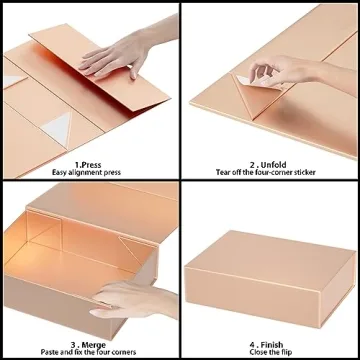 1.Press
Easy alignment press

2 . Unfold
Tear off the four-corner sticker

3 . Merge
Paste and fix the four corners

4 . Finish
Close the flip