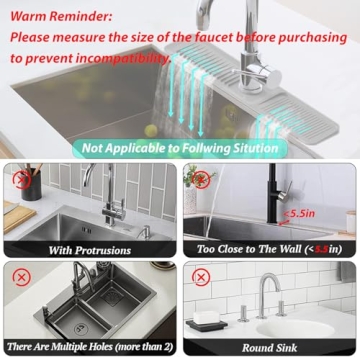 Warm Reminder:
Please measure the size of the faucet before purchasing to prevent incompatibility.

Not Applicable to Follwing Sitution

With Protrusions

<5.5in

Too Close to The Wall (<5.5in)

There Are Multiple Holes (more than 2)

Round Sink