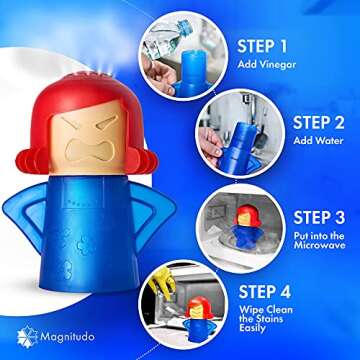 STEP 1
Add Vinegar

STEP 2
Add Water

STEP 3
Put into the Microwave

STEP 4
Wipe Clean the Stains Easily

Magnitudo