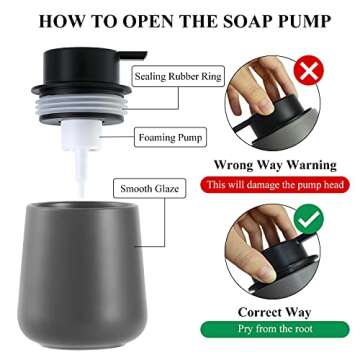 HOW TO OPEN THE SOAP PUMP

Sealing Rubber Ring

Foaming Pump

Smooth Glaze

Wrong Way Warning

This will damage the pump head

Correct Way

Pry from the root