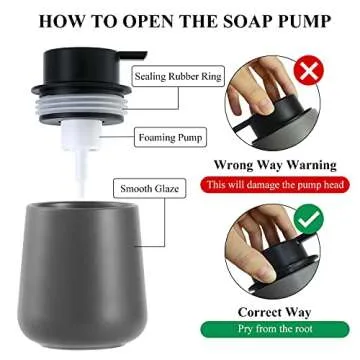 HOW TO OPEN THE SOAP PUMP

Sealing Rubber Ring

Foaming Pump

Smooth Glaze

Wrong Way Warning

This will damage the pump head

Correct Way

Pry from the root