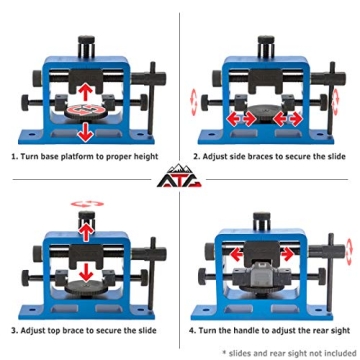 1. Turn base platform to proper height

2. Adjust side braces to secure the slide

ATG

3. Adjust top brace to secure the slide

4. Turn the handle to adjust the rear sight

* slides and rear sight not included