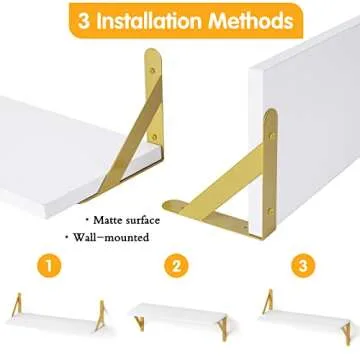 3 Installation Methods

• Matte surface
• Wall-mounted

1

2

3