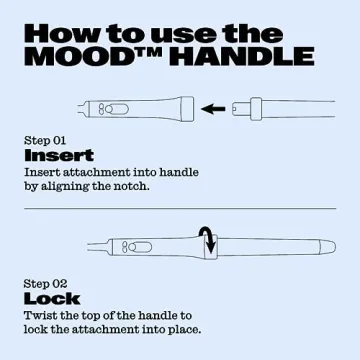 How to use the MOOD™ HANDLE

Step 01
Insert
Insert attachment into handle by aligning the notch.

Step 02
Lock
Twist the top of the handle to lock the attachment into place.