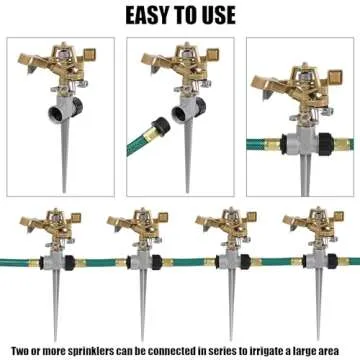 EASY TO USE

Two or more sprinklers can be connected in series to irrigate a large area