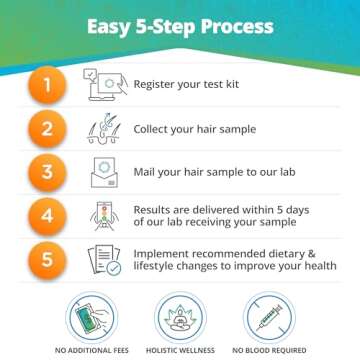 Easy 5-Step Process

1 Register your test kit

2 Collect your hair sample

3 Mail your hair sample to our lab

4 Results are delivered within 5 days of our lab receiving your sample

5 Implement recommended dietary & lifestyle changes to improve your health

NO ADDITIONAL FEES

HOLISTIC WELLNESS

NO BLOOD REQUIRED