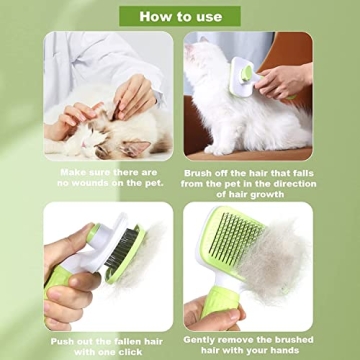 How to use

Make sure there are no wounds on the pet.

Brush off the hair that falls from the pet in the direction of hair growth

Push out the fallen hair with one click

Gently remove the brushed hair with your hands