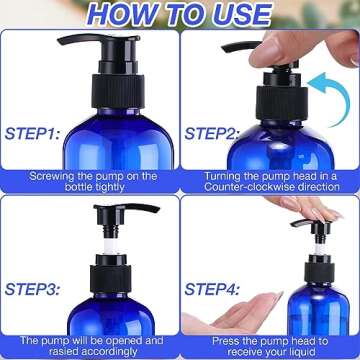 HOW TO USE

STEP1:

Screwing the pump on the bottle tightly

STEP2:

Turning the pump head in a Counter-clockwise direction

STEP3:

The pump will be opened and rasied accordingly

STEP4:

Press the pump head to receive your liquid