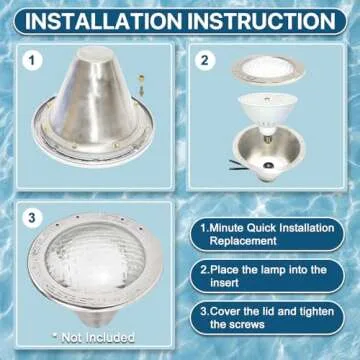 INSTALLATION INSTRUCTION

1

2

3

* Not Included

1.Minute Quick Installation Replacement

2.Place the lamp into the insert

3.Cover the lid and tighten the screws