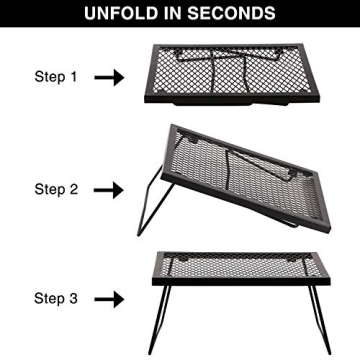 UNFOLD IN SECONDS

Step 1

Step 2

Step 3