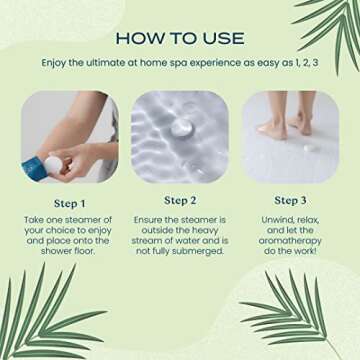 HOW TO USE

Enjoy the ultimate at home spa experience as easy as 1, 2, 3

Step 1

Take one steamer of your choice to enjoy and place onto the shower floor.

Step 2

Ensure the steamer is outside the heavy stream of water and is not fully submerged.

Step 3

Unwind, relax, and let the aromatherapy do the work!