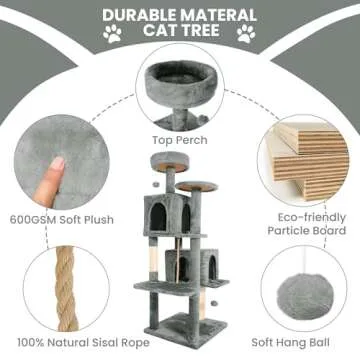 DURABLE MATERAL CAT TREE

Top Perch

600GSM Soft Plush

Eco-friendly Particle Board

100% Natural Sisal Rope

Soft Hang Ball