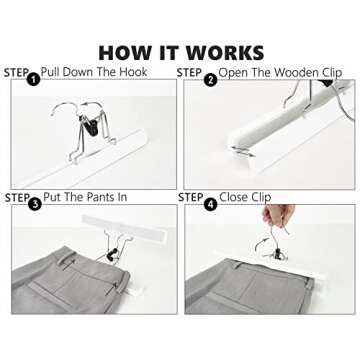 HOW IT WORKS

STEP 1 Pull Down The Hook

STEP 2 Open The Wooden Clip

STEP 3 Put The Pants In

STEP 4 Close Clip