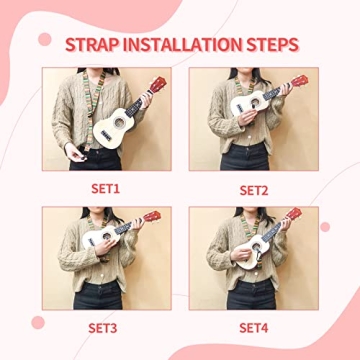 STRAP INSTALLATION STEPS

SET1

SET2

SET3

SET4