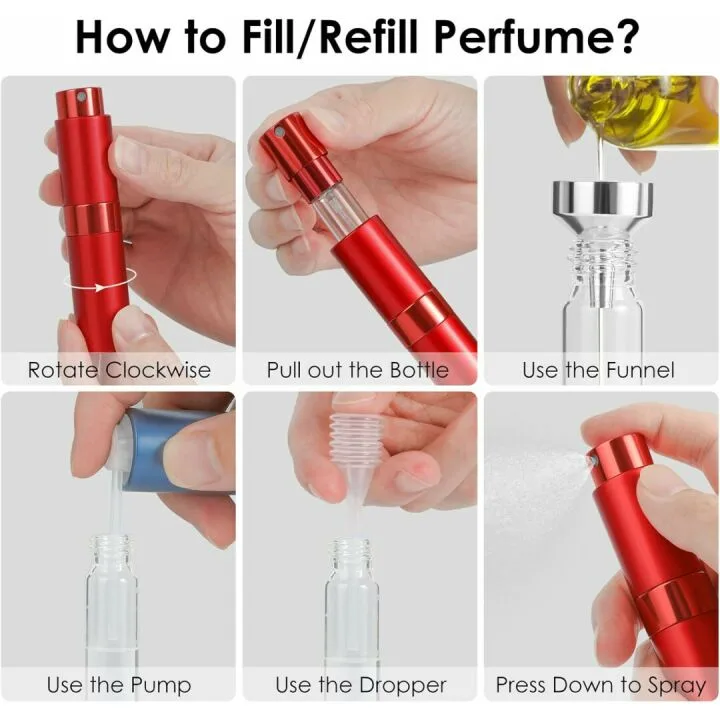 How to Fill/Refill Perfume?

Rotate Clockwise

Pull out the Bottle

Use the Funnel

Use the Pump

Use the Dropper

Press Down to Spray