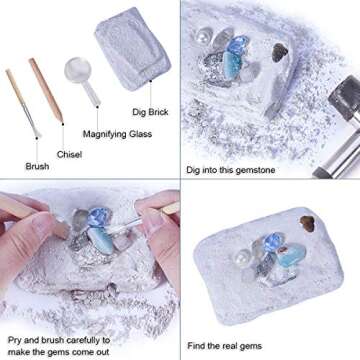 Dig Brick

Magnifying Glass

Chisel

Brush

Dig into this gemstone

Pry and brush carefully to make the gems come out

Find the real gems