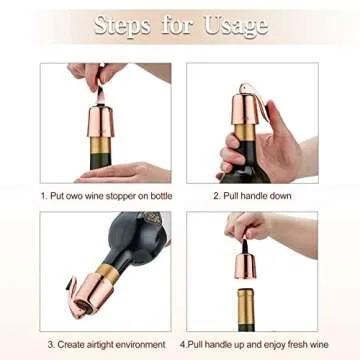 Steps for Usage

1. Put owo wine stopper on bottle

2. Pull handle down

3. Create airtight environment

4.Pull handle up and enjoy fresh wine