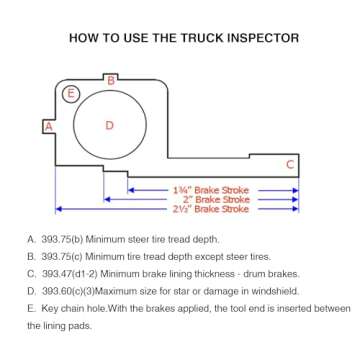 HOW TO USE THE TRUCK INSPECTOR

B

E

A

D

C

1¾" Brake Stroke
2" Brake Stroke
2½" Brake Stroke

A. 393.75(b) Minimum steer tire tread depth.

B. 393.75(c) Minimum tire tread depth except steer tires.

C. 393.47(d1-2) Minimum brake lining thickness - drum brakes.

D. 393.60(c)(3)Maximum size for star or damage in windshield.

E. Key chain hole.With the brakes applied, the tool end is inserted between the lining pads.