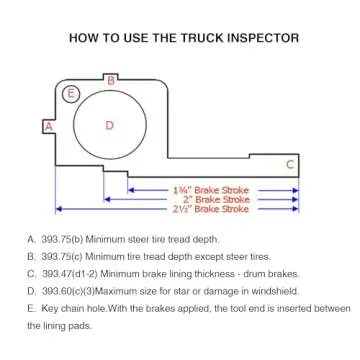 HOW TO USE THE TRUCK INSPECTOR

B

E

A

D

C

1¾" Brake Stroke

2" Brake Stroke

2½" Brake Stroke

A. 393.75(b) Minimum steer tire tread depth.

B. 393.75(c) Minimum tire tread depth except steer tires.

C. 393.47(d1-2) Minimum brake lining thickness - drum brakes.

D. 393.60(c)(3)Maximum size for star or damage in windshield.

E. Key chain hole.With the brakes applied, the tool end is inserted between the lining pads.